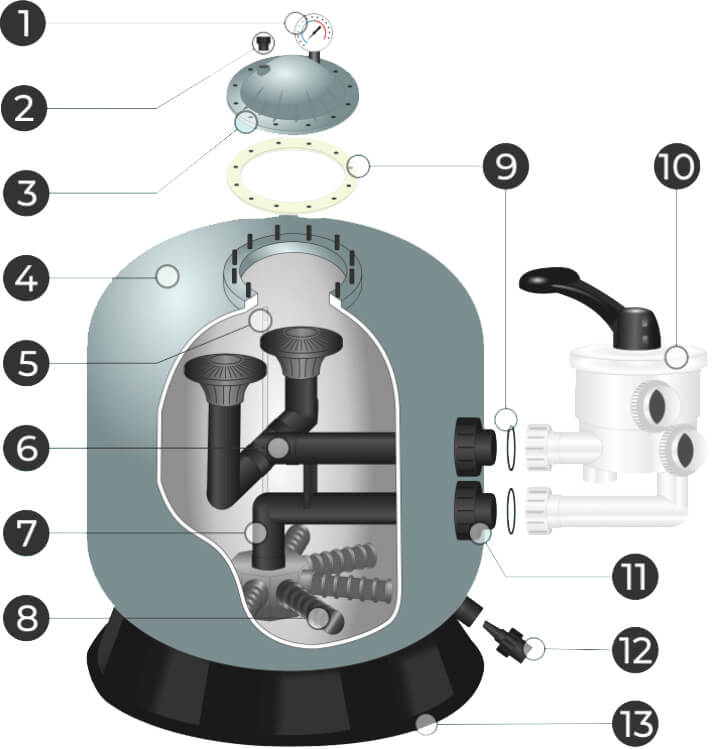 1
2
3
4
5
6
7
8
9
10
11
12
13