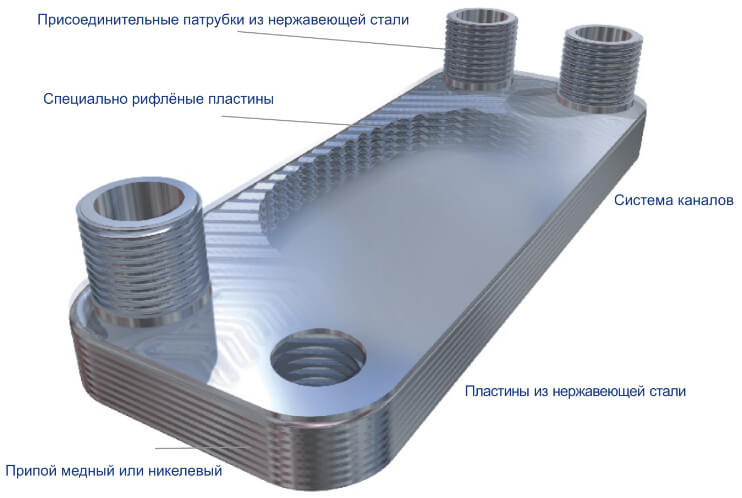 Присоединительные патрубки из нержавеющей стали

Специально рифлёные пластины

Система каналов

Пластины из нержавеющей стали

Припой медный или никелевый