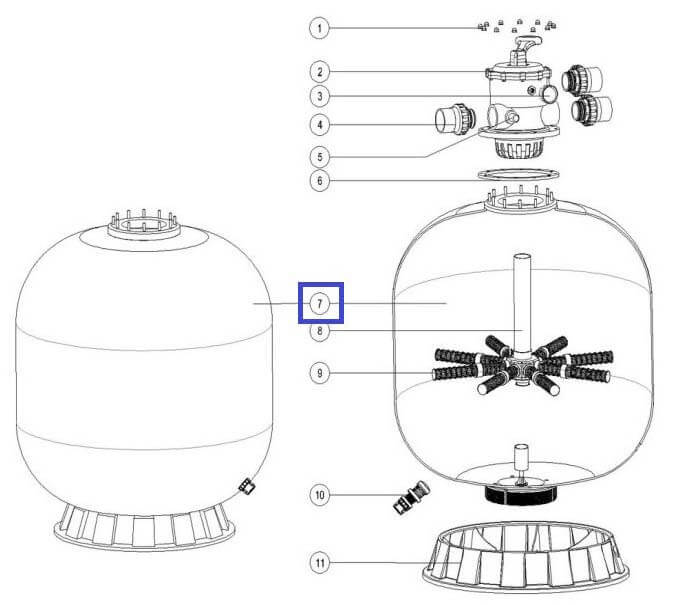 1
2
3
4
5
6
7
8
9
10
11