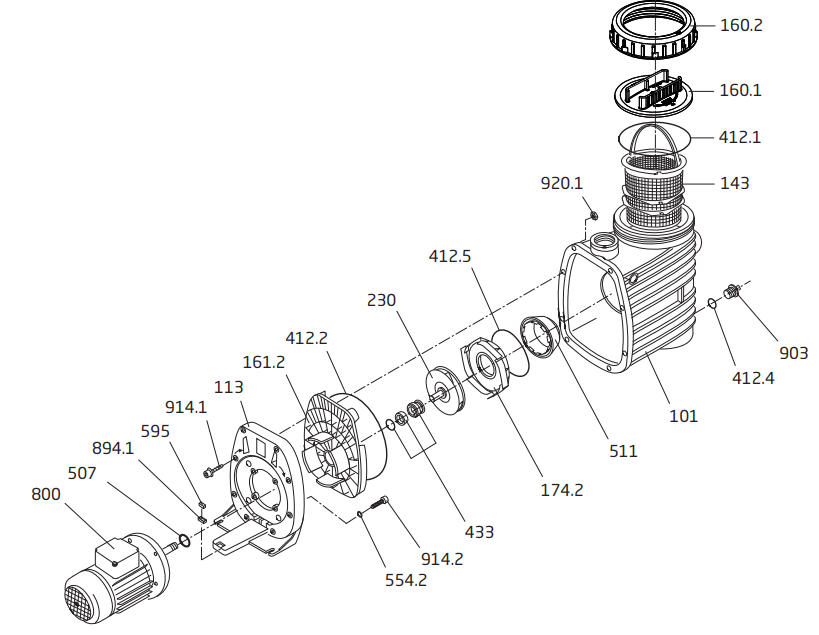 160.2
160.1
412.1
143
920.1
412.5
230
412.2
161.2
113
914.1
595
894.1
507
800
903
412.4
101
511
174.2
433
914.2
554.2