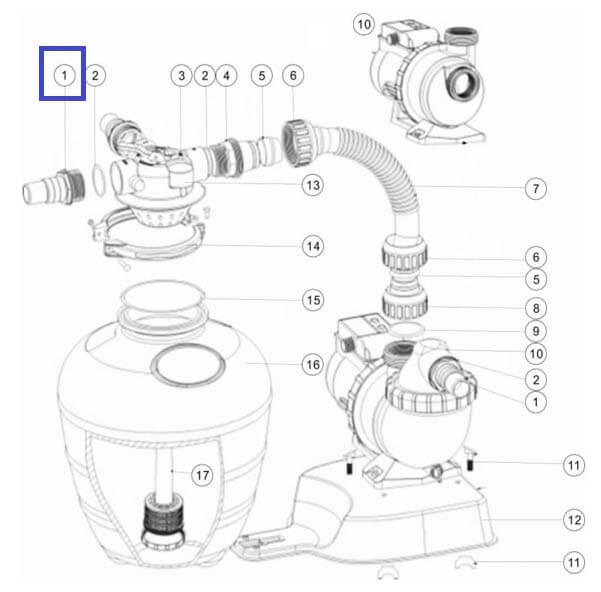 10
1
2
3
2
4
5
6
13
7
14
6
5
15
8
9
10
16
2
1
17
11
12
11