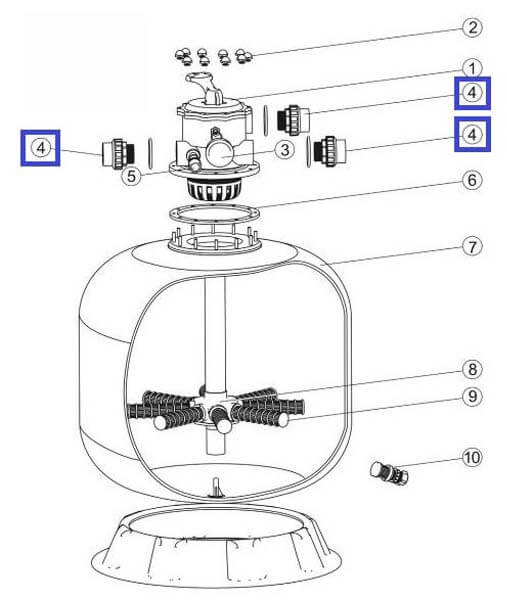 2
1
4
4
4
3
5
6
7
8
9
10