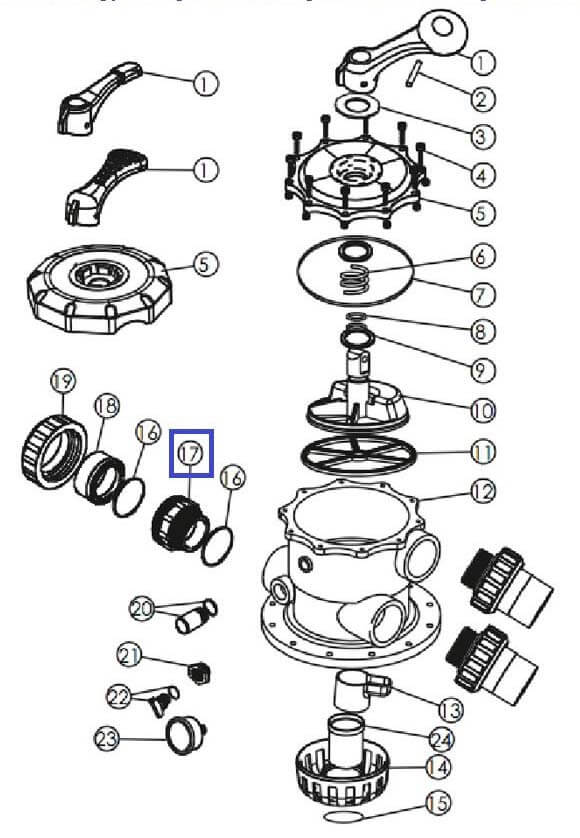 1
1
5
19
18
16
17
16
20
21
22
23
1
2
3
4
5
6
7
8
9
10
11
12
13
24
14
15