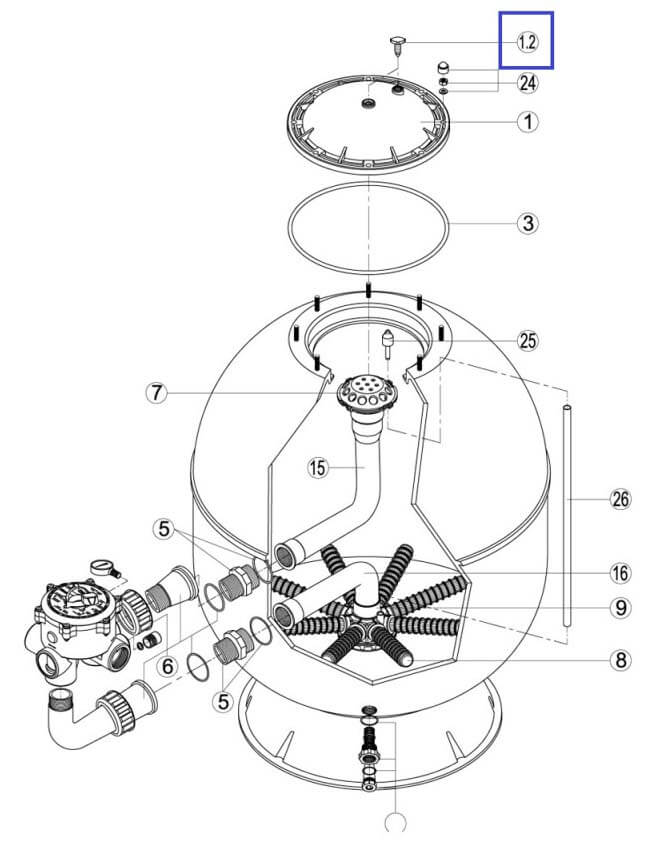 1.2
24
1
3
25
7
15
26
5
16
9
6
8
5