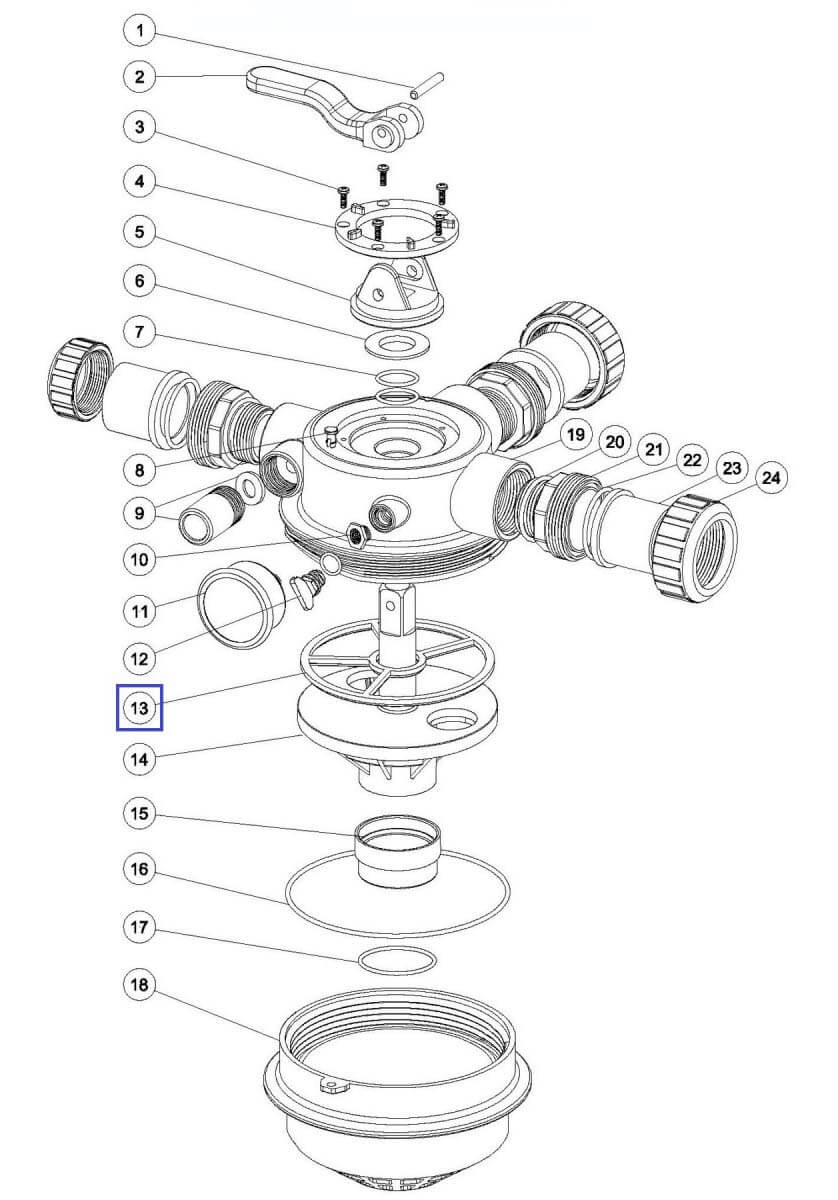 1
2
3
4
5
6
7
8
9
10
11
12
13
14
15
16
17
18
19
20
21
22
23
24