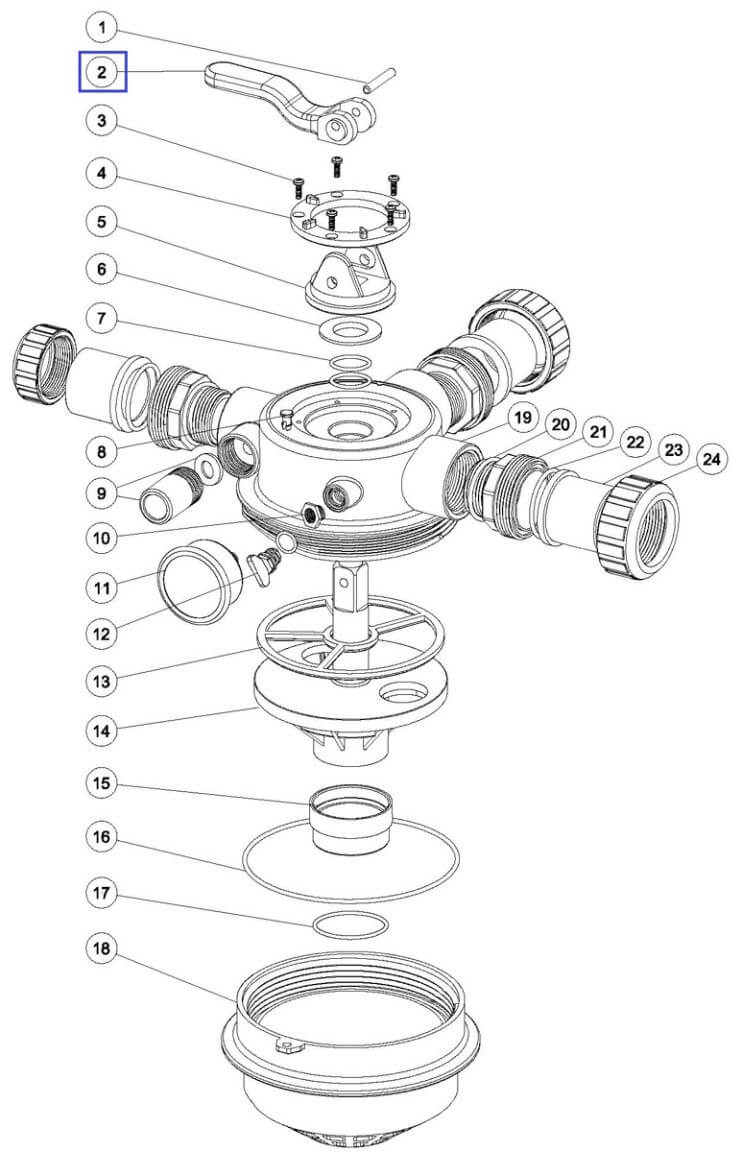 1
2
3
4
5
6
7
8
9
10
11
12
13
14
15
16
17
18
19
20
21
22
23
24