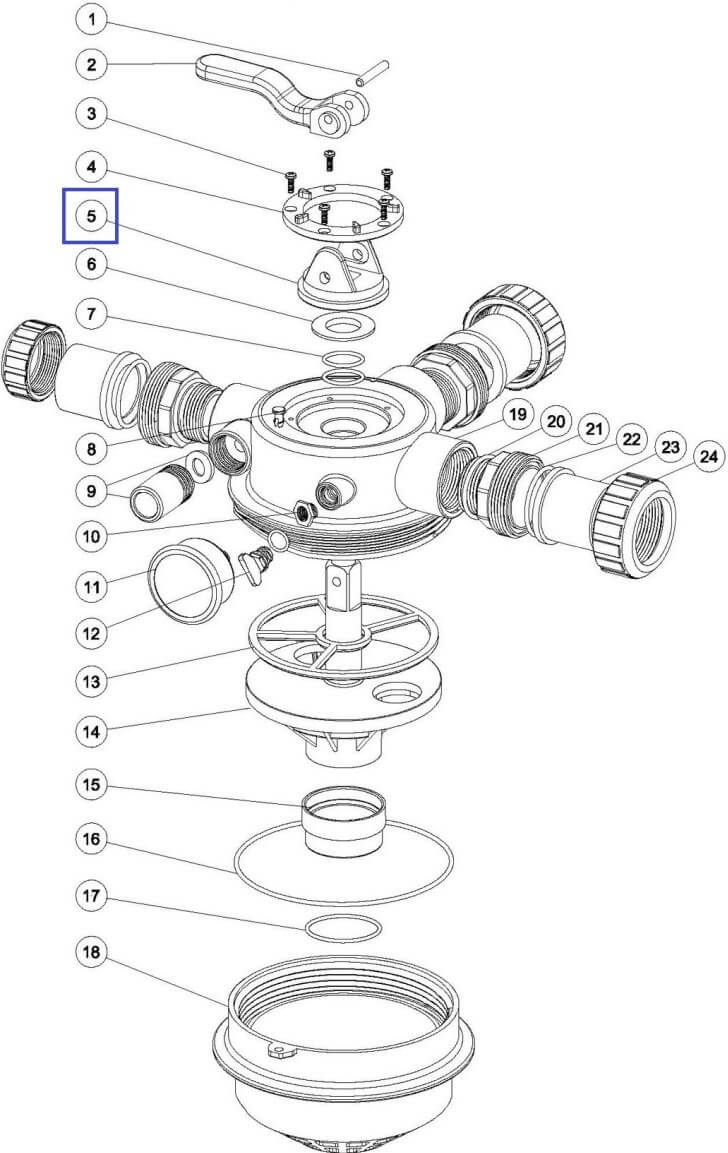 1
2
3
4
5
6
7
8
9
10
11
12
13
14
15
16
17
18
19
20
21
22
23
24