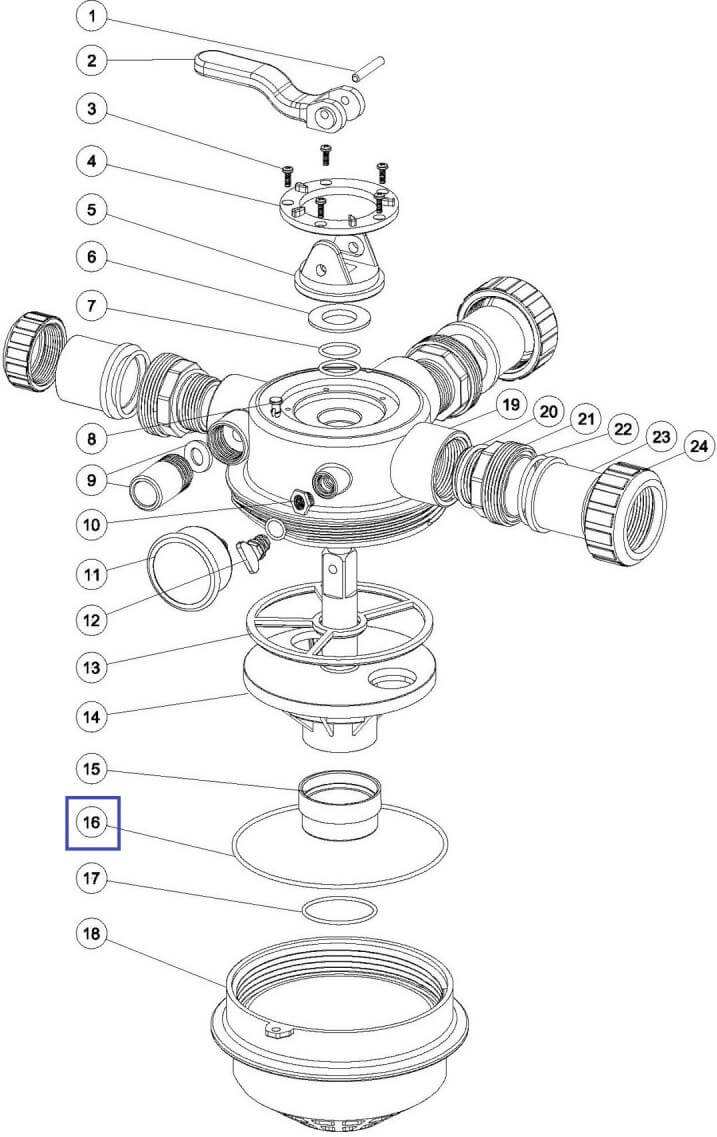 1
2
3
4
5
6
7
8
9
10
11
12
13
14
15
16
17
18
19
20
21
22
23
24