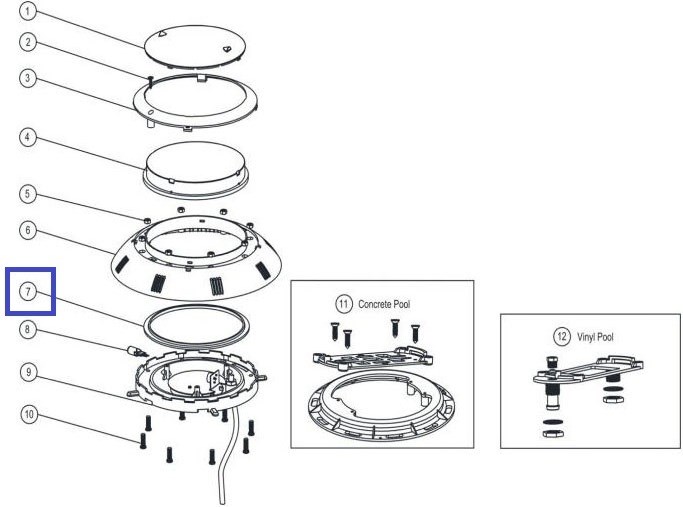 1
2
3
4
5
6
7
8
9
10

11 Concrete Pool

12 Vinyl Pool