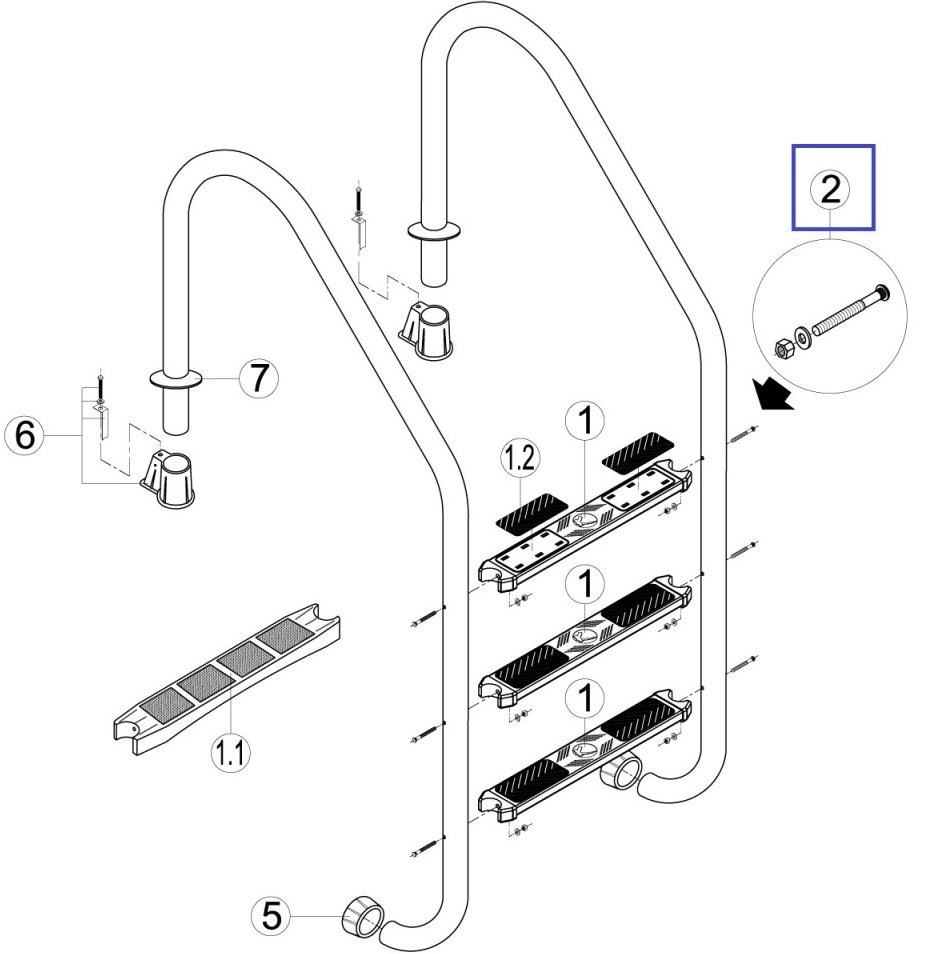 2
7
6
1.2
1
1
1
1.1
5