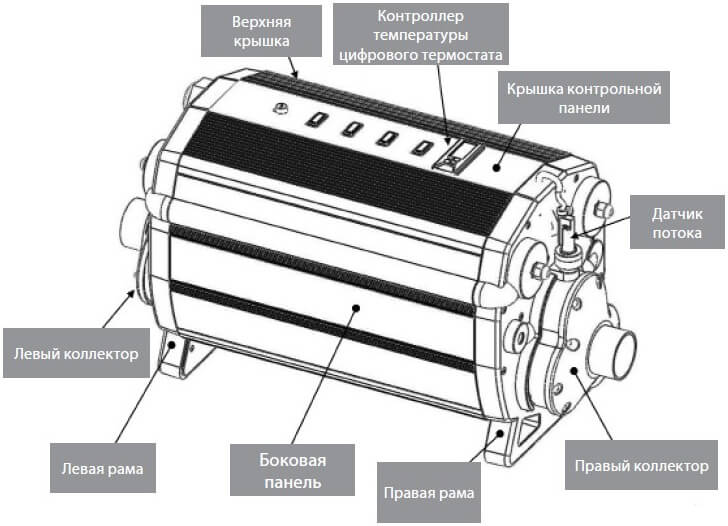 Верхняя крышка

Контроллер температуры цифрового термостата

Крышка контрольной панели

Датчик потока

Левый коллектор

Левая рама

Боковая панель

Правая рама

Правый коллектор