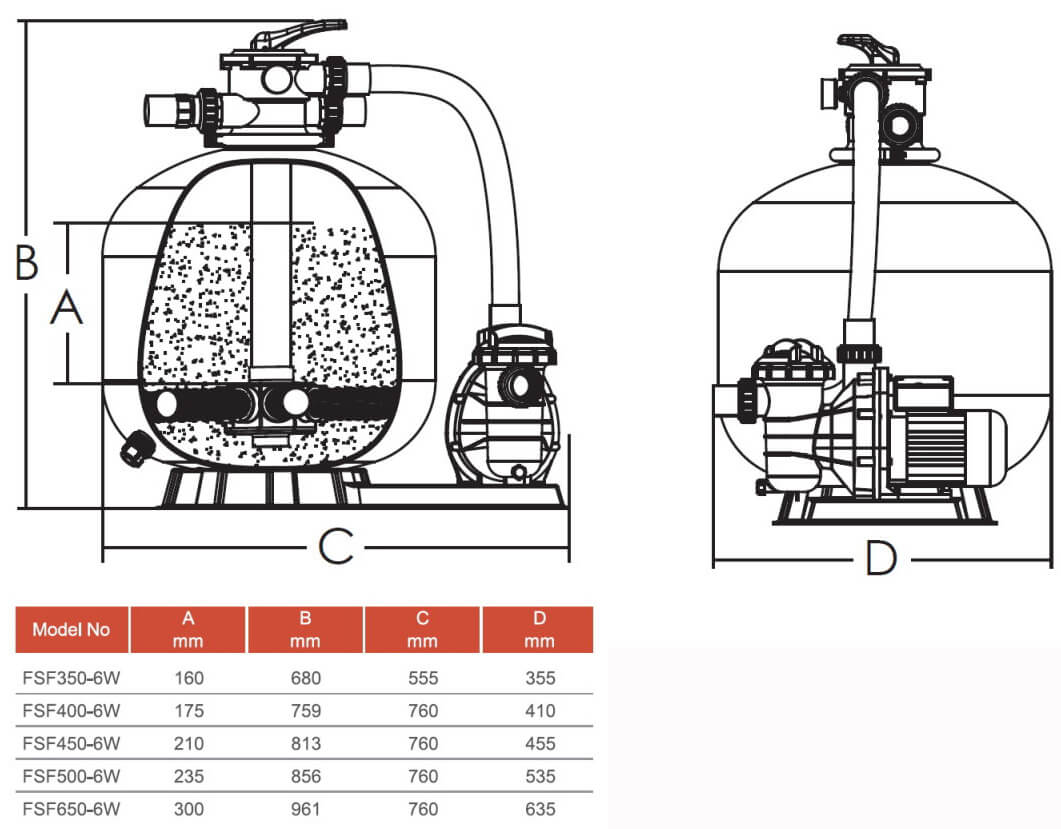 B

A

C

D

| Model No | A mm | B mm | C mm | D mm |
|---|---|---|---|---|
| FSF350-6W | 160 | 680 | 555 | 355 |
| FSF400-6W | 175 | 759 | 760 | 410 |
| FSF450-6W | 210 | 813 | 760 | 455 |
| FSF500-6W | 235 | 856 | 760 | 535 |
| FSF650-6W | 300 | 961 | 760 | 635 |