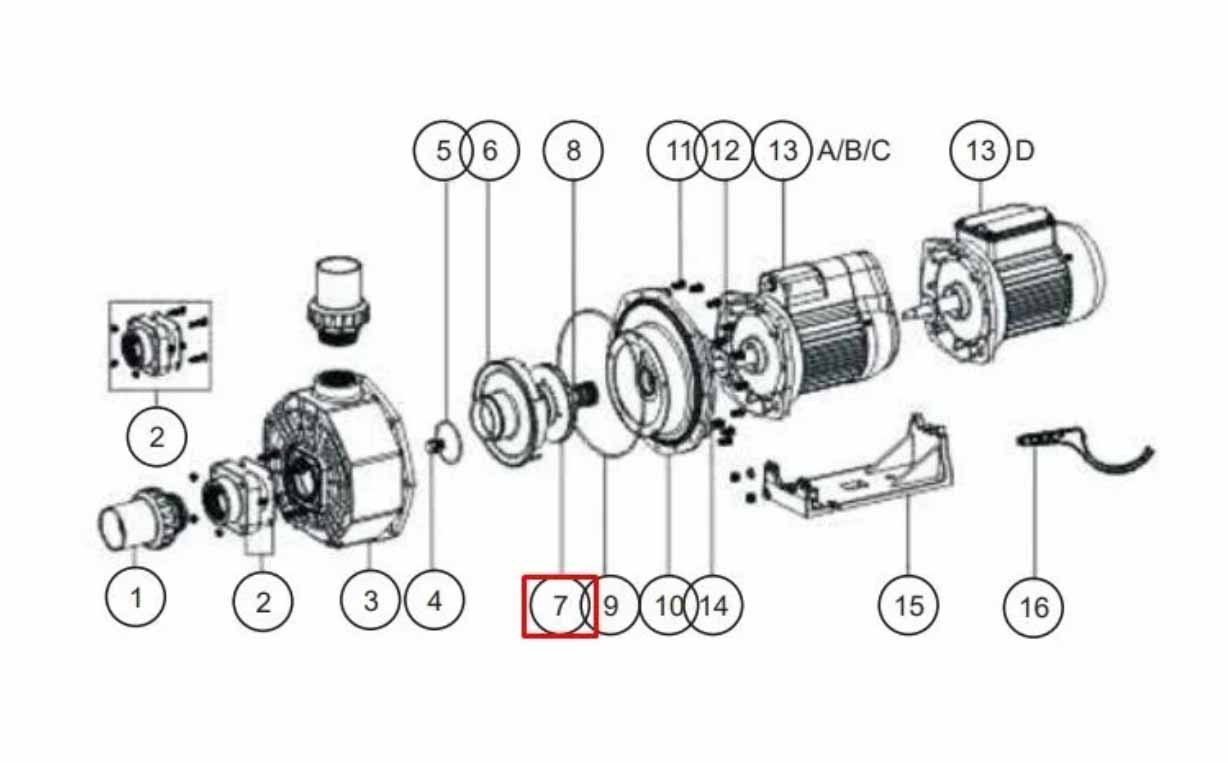 5 6 8 11 12 13 A/B/C 13 D

2

1 2 3 4 7 9 10 14 15 16