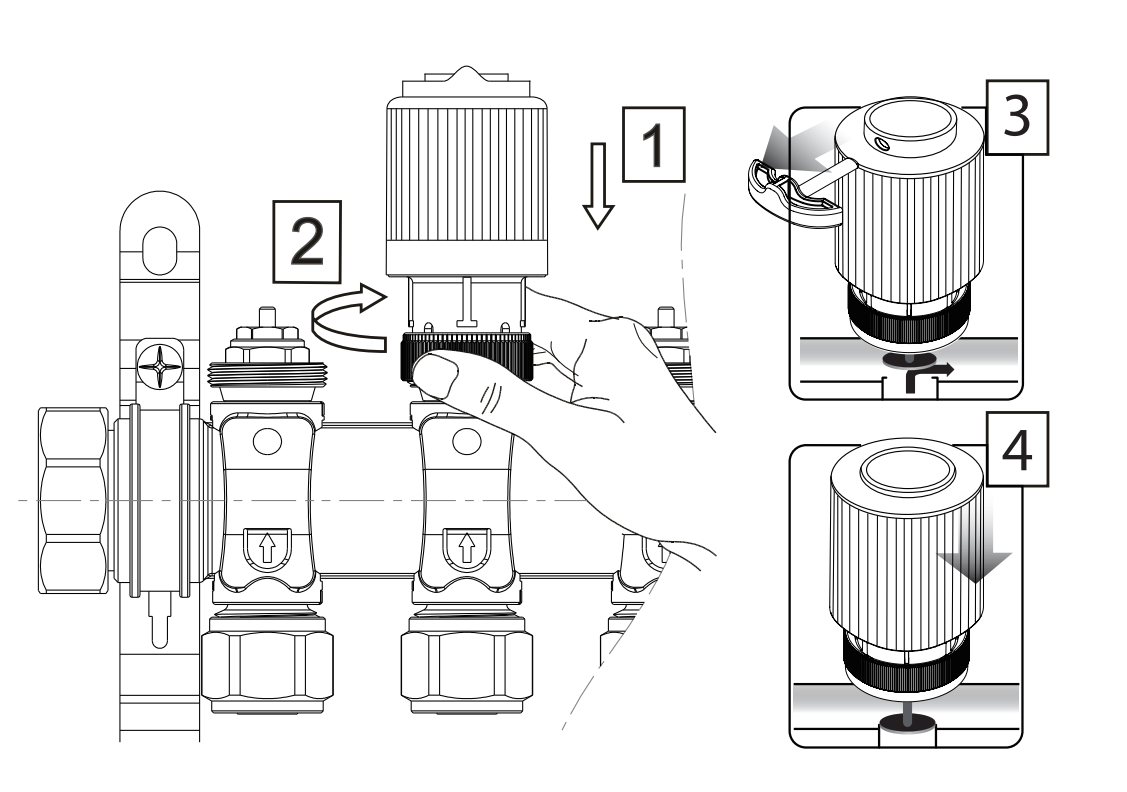 1

2

3

4