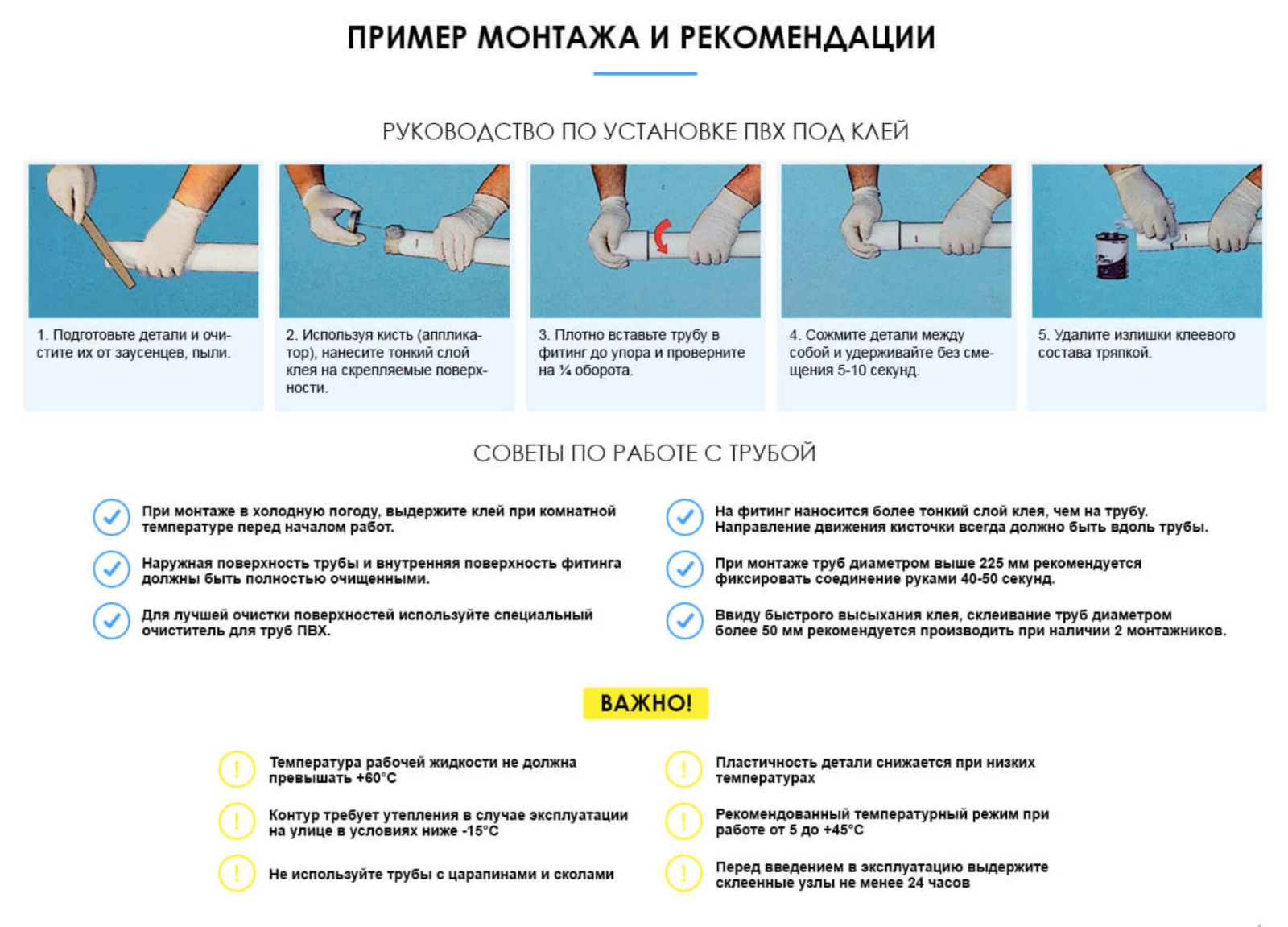 ПРИМЕР МОНТАЖА И РЕКОМЕНДАЦИИ

РУКОВОДСТВО ПО УСТАНОВКЕ ПВХ ПОД КЛЕЙ

1. Подготовьте детали и очистите их от заусенцев, пыли.

2. Используя кисть (аппликатор), нанесите тонкий слой клея на скрепляемые поверхности.

3. Плотно вставьте трубу в фитинг до упора и проверните на ¼ оборота.

4. Сожмите детали между собой и удерживайте без смещения 5-10 секунд.

5. Удалите излишки клеевого состава тряпкой.

СОВЕТЫ ПО РАБОТЕ С ТРУБОЙ

При монтаже в холодную погоду, выдержите клей при комнатной температуре перед началом работ.

Наружная поверхность трубы и внутренняя поверхность фитинга должны быть полностью очищенными.

Для лучшей очистки поверхностей используйте специальный очиститель для труб ПВХ.

На фитинг наносится более тонкий слой клея, чем на трубу. Направление движения кисточки всегда должно быть вдоль трубы.

При монтаже труб диаметром выше 225 мм рекомендуется фиксировать соединение руками 40-50 секунд.

Ввиду быстрого высыхания клея, склеивание труб диаметром более 50 мм рекомендуется производить при наличии 2 монтажников.

ВАЖНО!

Температура рабочей жидкости не должна превышать +60°С

Контур требует утепления в случае эксплуатации на улице в условиях ниже -15°С

Не используйте трубы с царапинами и сколами

Пластичность детали снижается при низких температурах

Рекомендованный температурный режим при работе от 5 до +45°С

Перед введением в эксплуатацию выдержите склеенные узлы не менее 24 часов