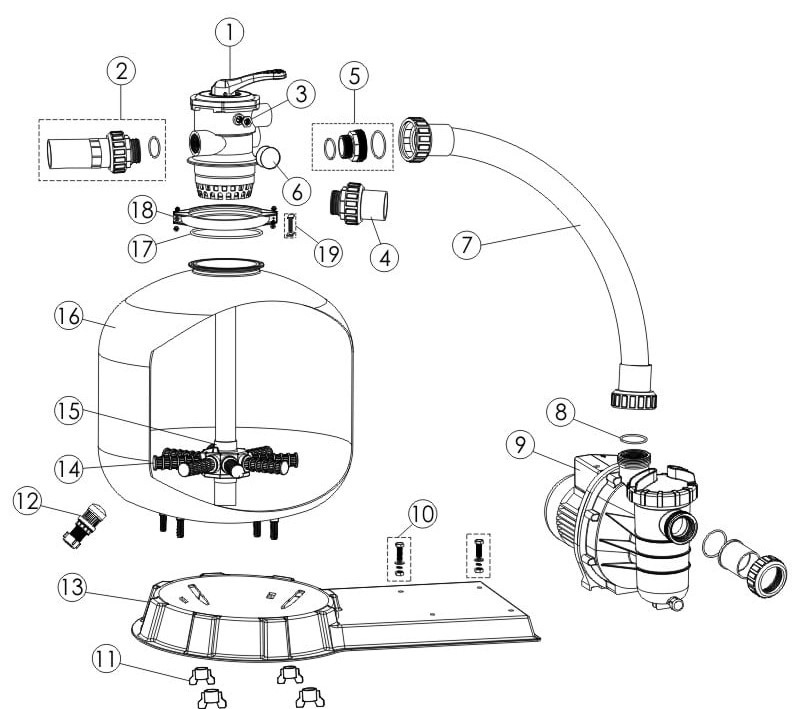 1
2
3
5
6
18
17
19
4
7
16
15
14
12
8
9
10
13
11