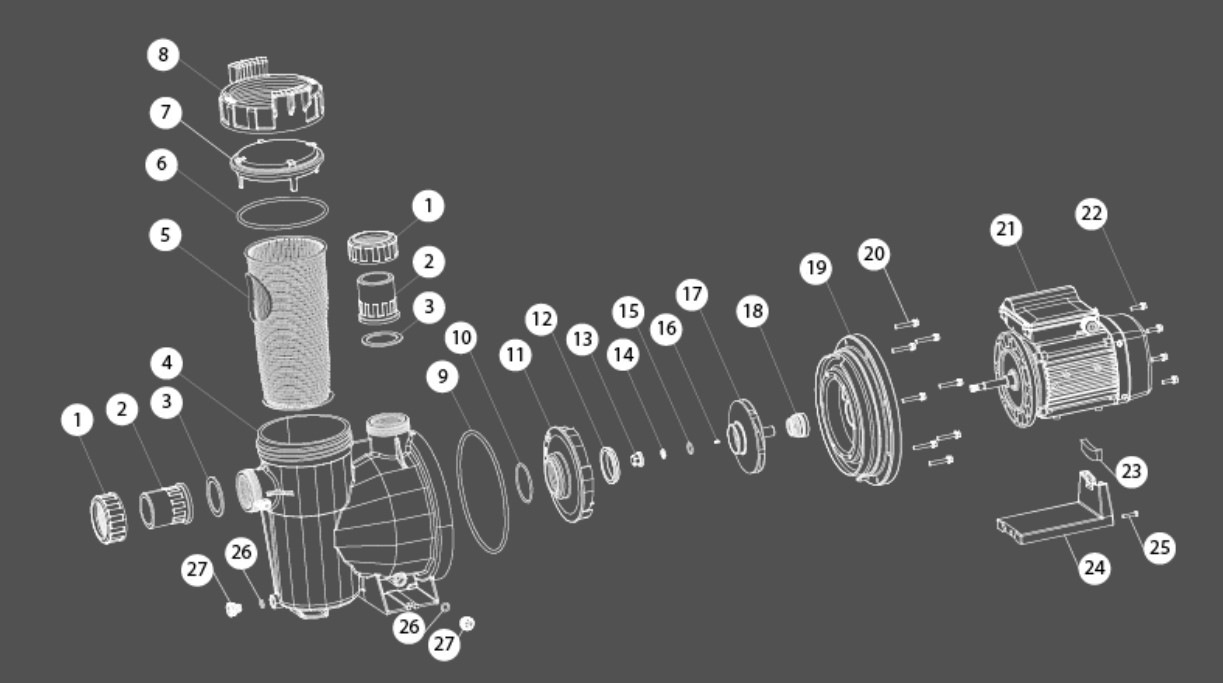 8
7
6
5
1
2
3
4
1
2
3
10
9
11
12
13
14
15
16
17
18
19
20
21
22
23
24
25
27
26
26
27