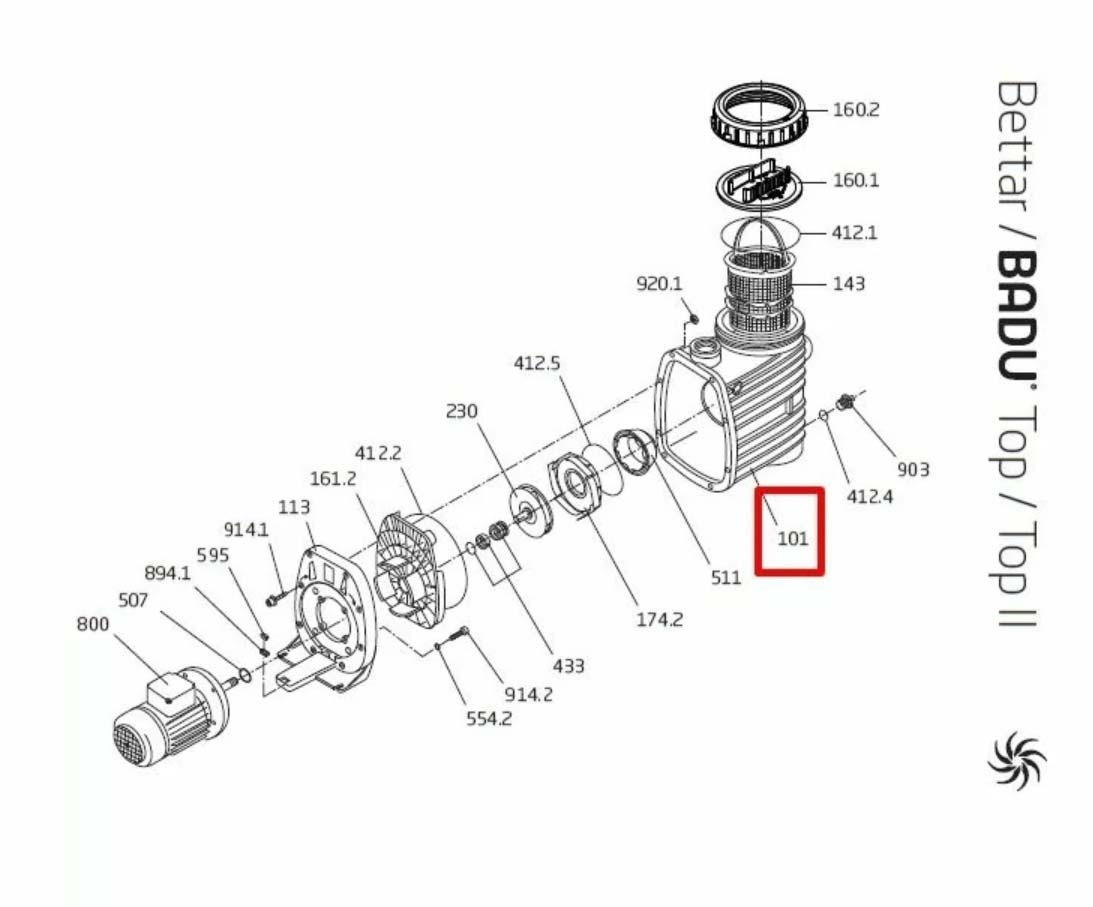 160.2
160.1
412.1
143
920.1
412.5
230
412.2
161.2
113
914.1
595
894.1
507
800
903
412.4
101
511
174.2
433
914.2
554.2

Bettar / BADU® Top / Top II