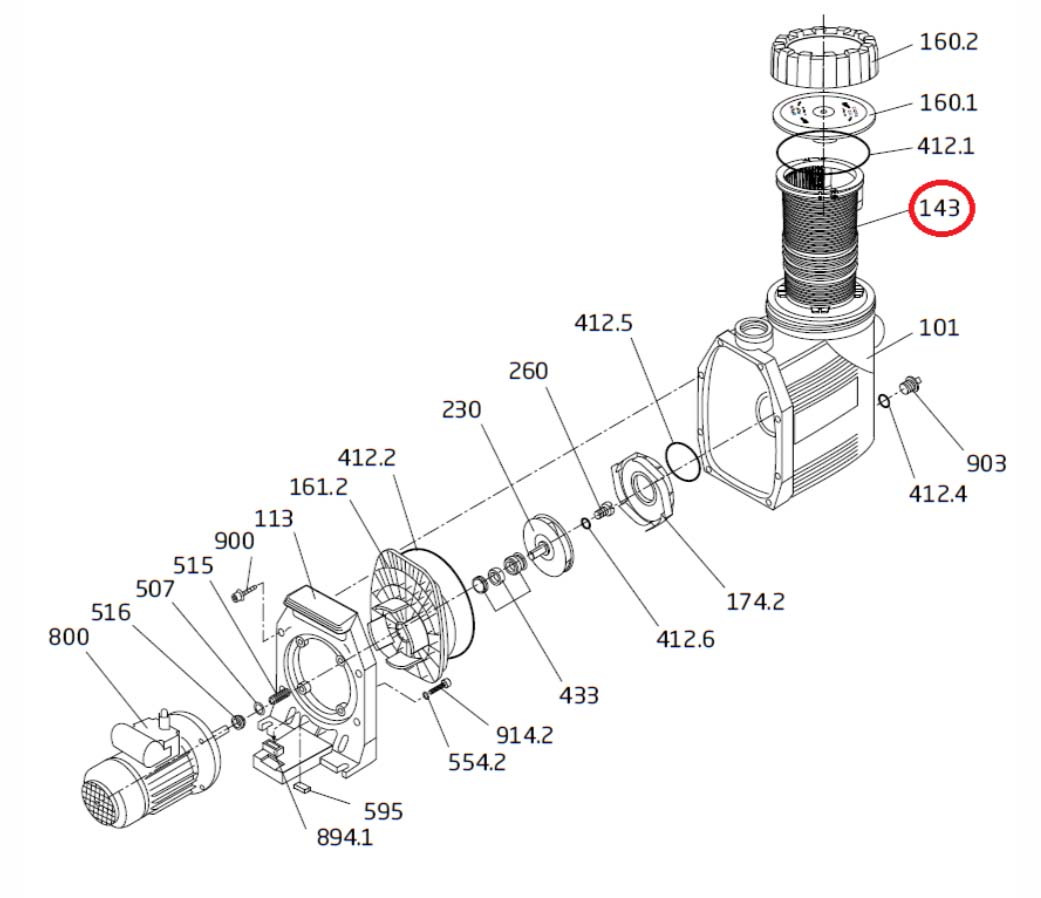 160.2
160.1
412.1
143
101
412.5
260
230
412.2
161.2
113
900
515
507
516
800
903
412.4
174.2
412.6
433
914.2
554.2
595
894.1