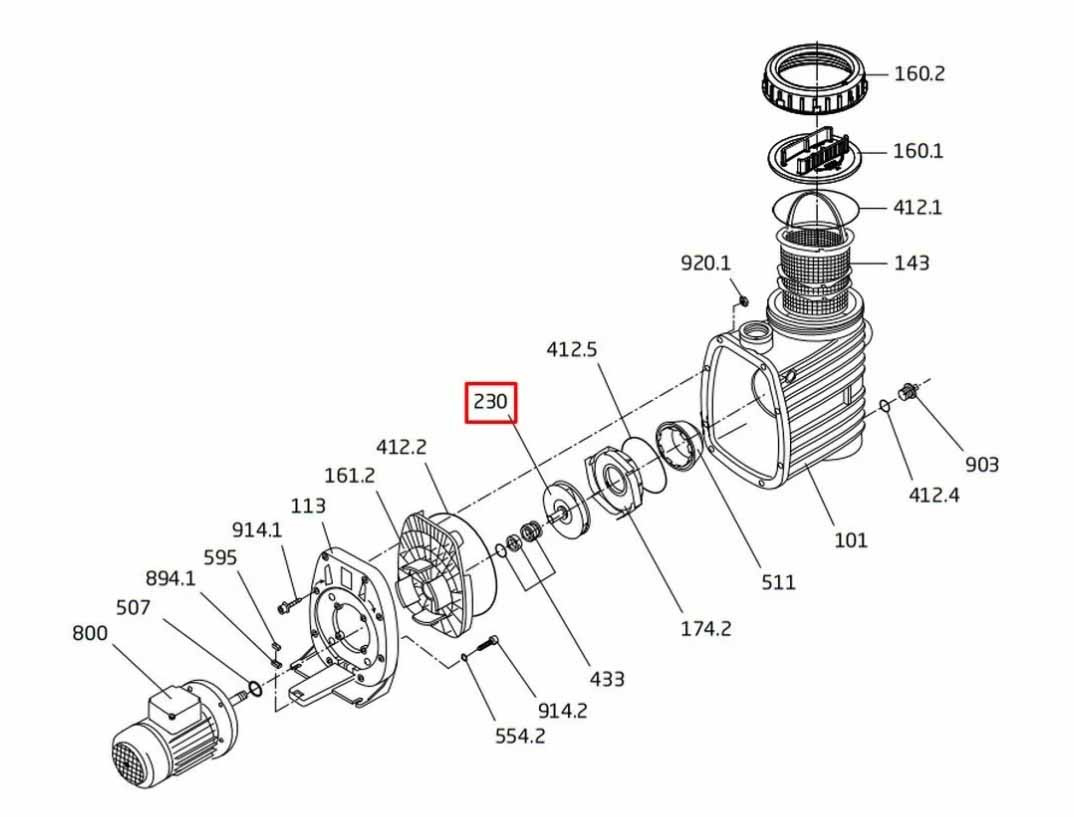 160.2
160.1
412.1
143
920.1
412.5
230
412.2
161.2
113
914.1
595
894.1
507
800
903
412.4
101
511
174.2
433
914.2
554.2