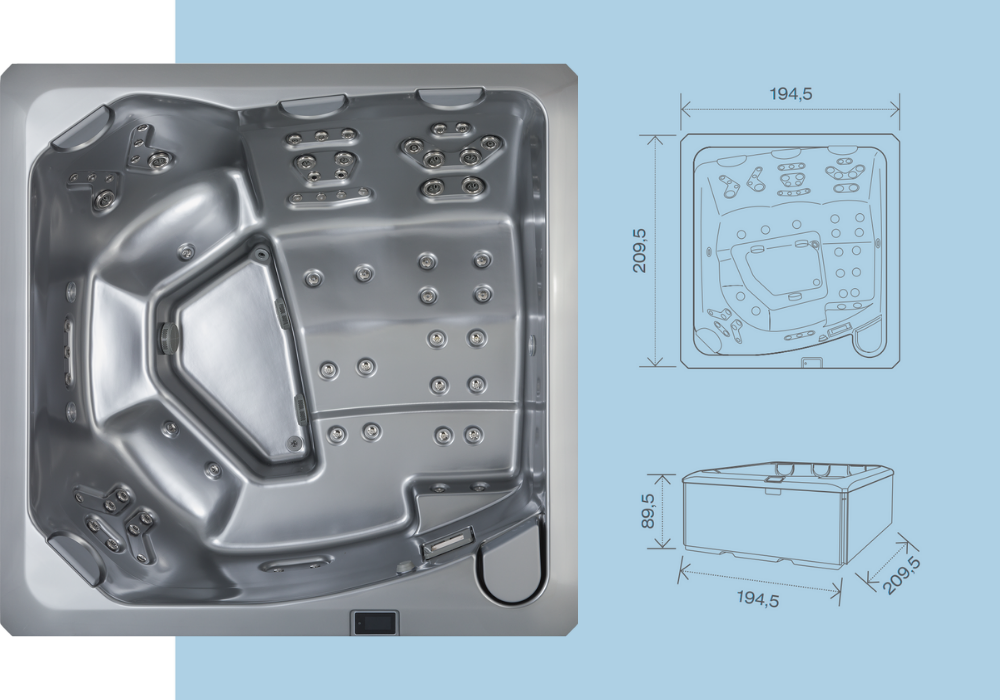 194,5

209,5

89,5

194,5

209,5