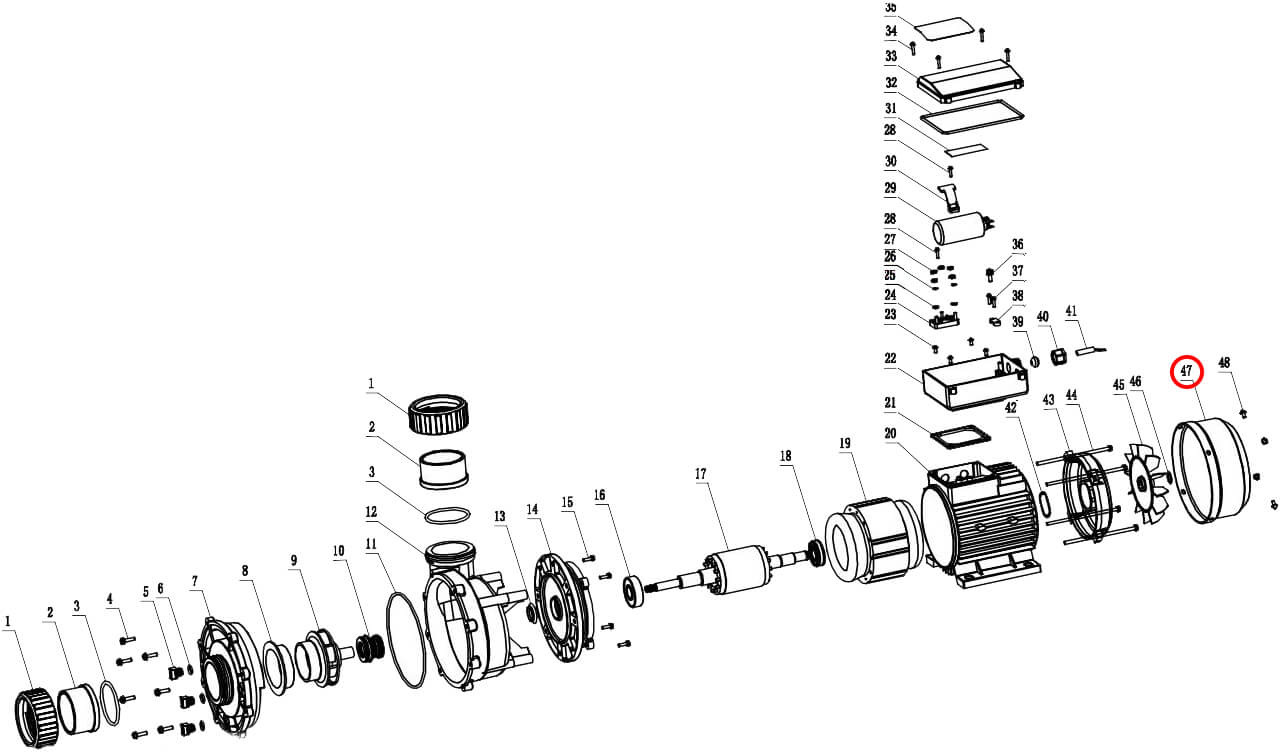 35
34
33
32
31
28
30
29
28
27
26
25
24
23
22
21
20
19
18
17
16
15
14
13
12
11
10
9
8
7
6
5
4
3
2
1
1
2
3
36
37
38
39
40
41
42
43
44
45
46
47
48