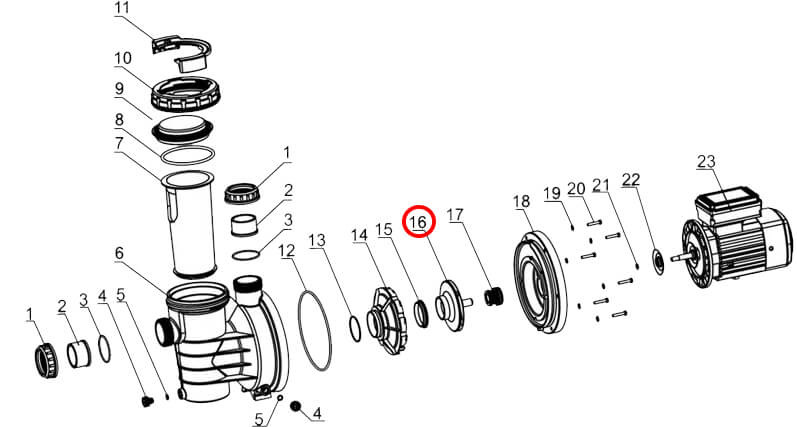 11
10
9
8
7
1
2
3
6
12
13
14
15
16
17
18
19
20
21
22
23
1
2
3
4
5
5
4