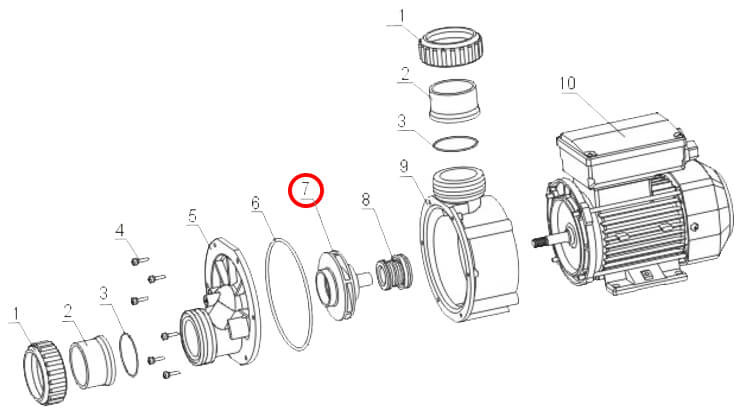 1
2
3
10
9
7
8
6
5
4
3
2
1