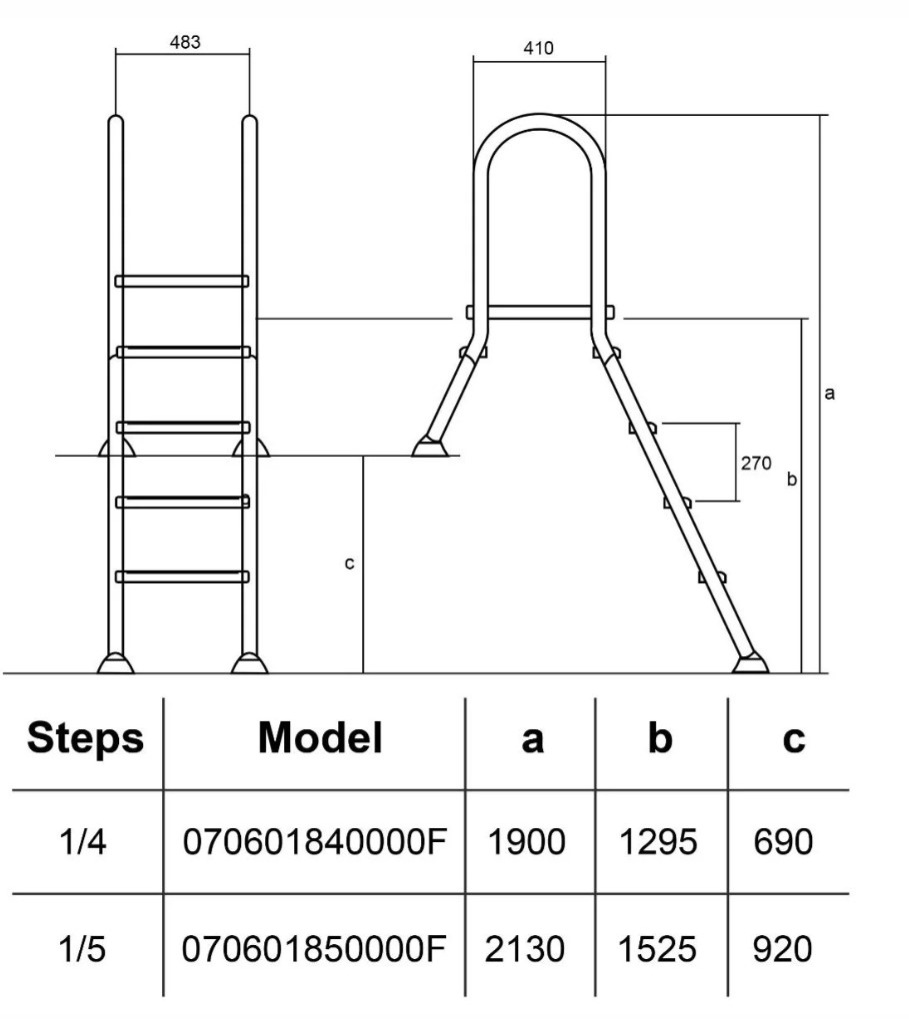 483

410

a

270

b

c

| Steps | Model | a | b | c |
|---|---|---|---|---|
| 1/4 | 070601840000F | 1900 | 1295 | 690 |
| 1/5 | 070601850000F | 2130 | 1525 | 920 |