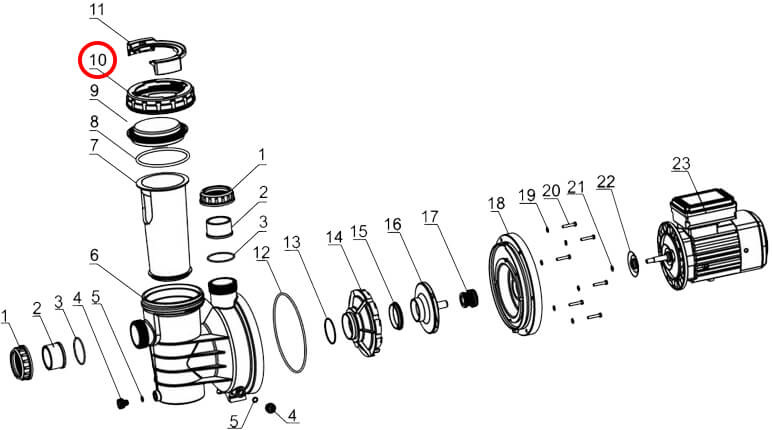 11
10
9
8
7
1
2
3
6
12
13
14
15
16
17
18
19
20
21
22
23
1
2
3
4
5
5
4