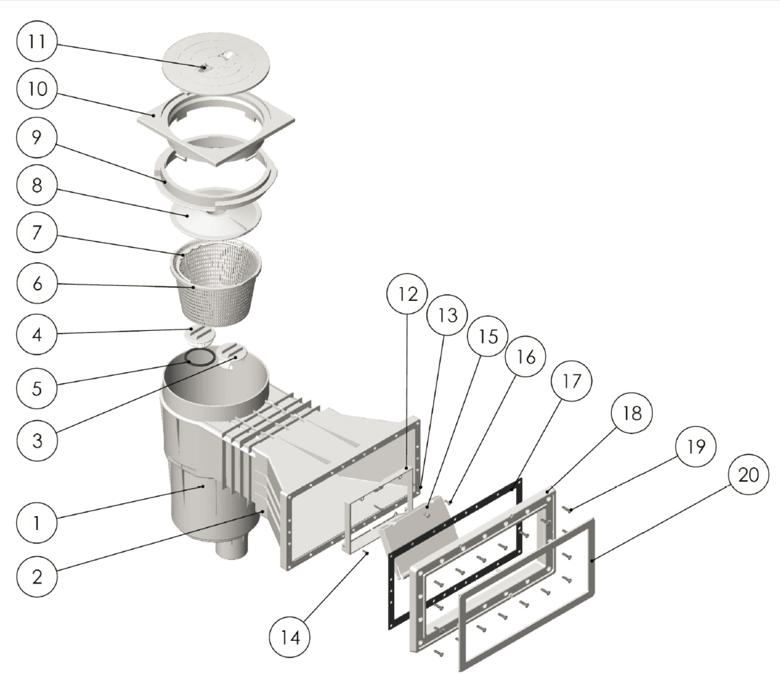 11
10
9
8
7
6
4
5
3
1
2
12
13
15
16
17
18
19
20
14