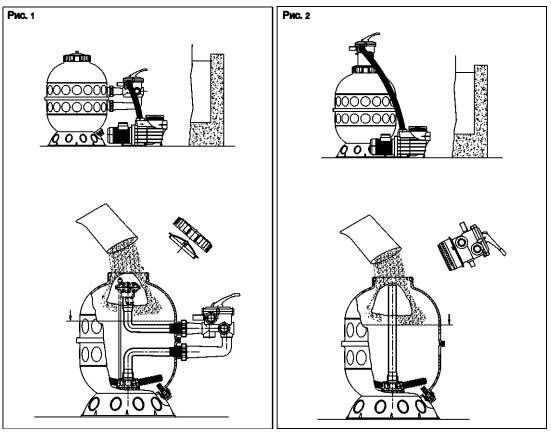 Рис. 1

Рис. 2