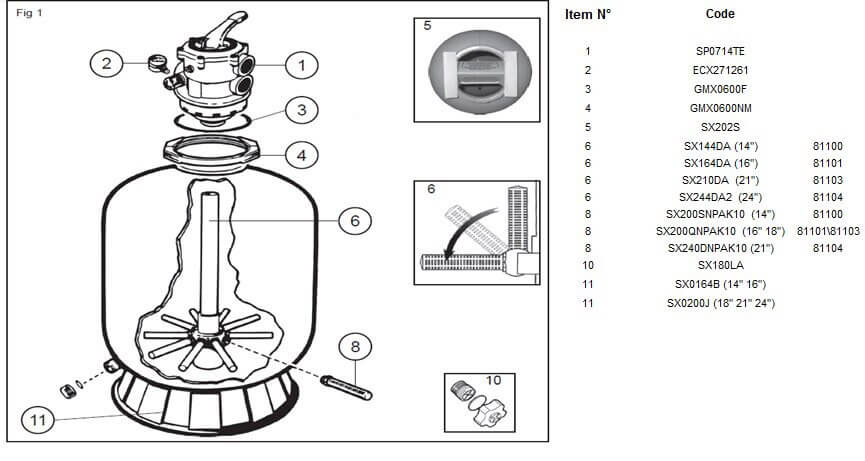 Fig 1

2
1
3
4
6
8
11
5
6
10

| Item N° | Code | |
|---|---|---|
| 1 | SP0714TE | |
| 2 | ECX271261 | |
| 3 | GMX0600F | |
| 4 | GMX0600NM | |
| 5 | SX202S | |
| 6 | SX144DA (14") | 81100 |
| 6 | SX164DA (16") | 81101 |
| 6 | SX210DA (21") | 81103 |
| 6 | SX244DA2 (24") | 81104 |
| 8 | SX200SNPAK10 (14") | 81100 |
| 8 | SX200QNPAK10 (16" 18") | 81101\81103 |
| 8 | SX240DNPAK10 (21") | 81104 |
| 10 | SX180LA | |
| 11 | SX0164B (14" 16") | |
| 11 | SX0200J (18" 21" 24") | |