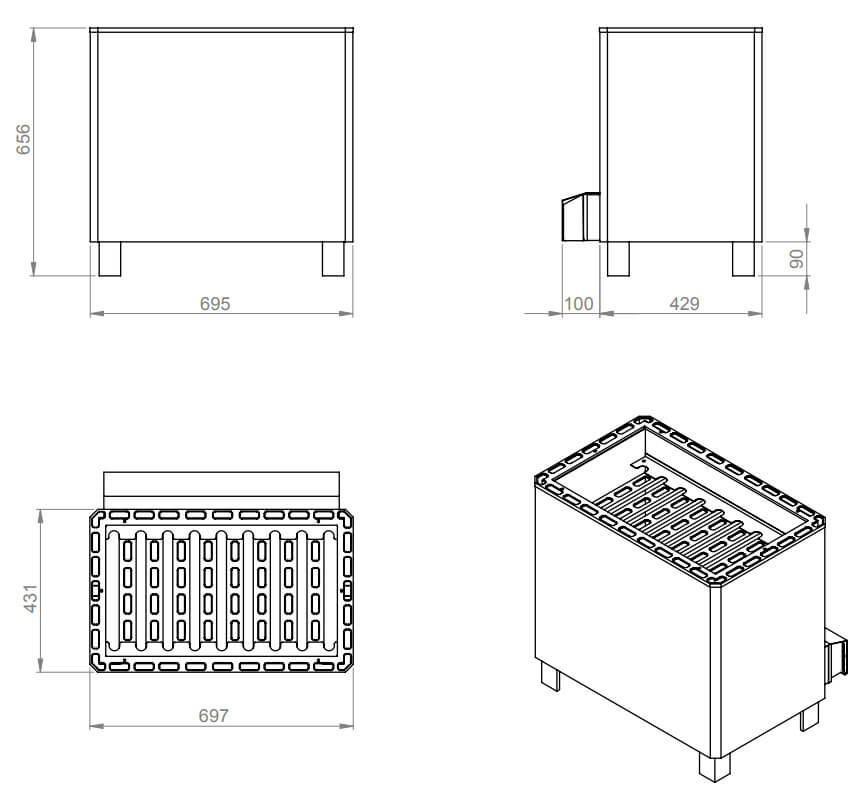 656

695

90

100

429

431

697