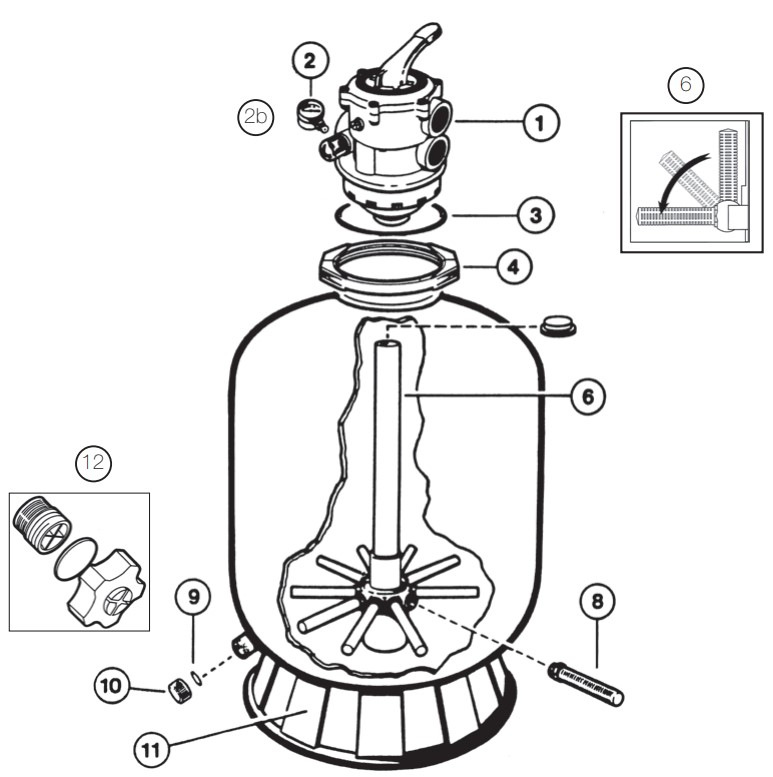 2
2b
1
6
3
4
6
12
9
8
10
11