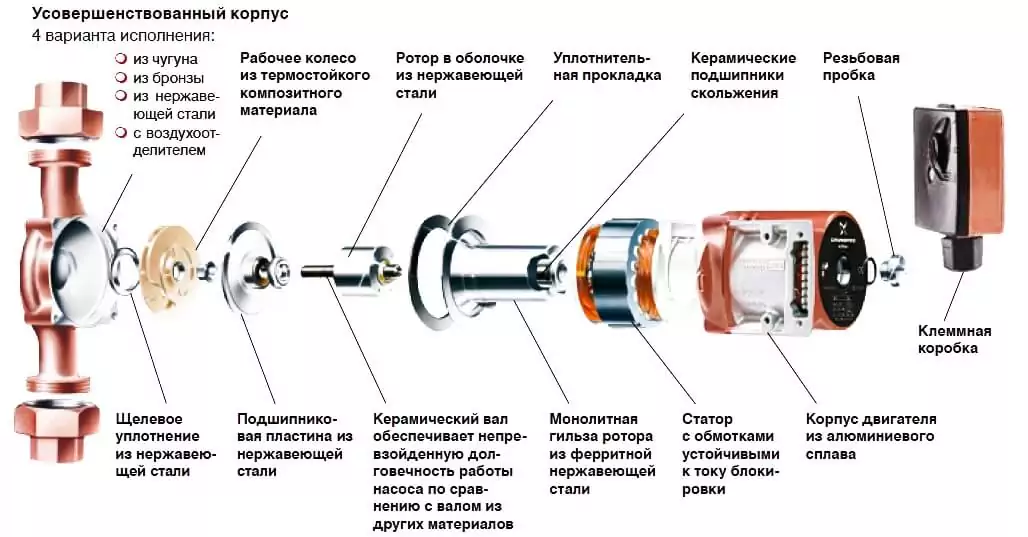 Усовершенствованный корпус
4 варианта исполнения:
из чугуна
из бронзы
из нержавеющей стали
с воздухоотделителем

Рабочее колесо из термостойкого композитного материала

Ротор в оболочке из нержавеющей стали

Уплотнительная прокладка

Керамические подшипники скольжения

Резьбовая пробка

Клеммная коробка

Щелевое уплотнение из нержавеющей стали

Подшипниковая пластина из нержавеющей стали

Керамический вал обеспечивает непревзойденную долговечность работы насоса по сравнению с валом из других материалов

Монолитная гильза ротора из ферритной нержавеющей стали

Статор с обмотками устойчивыми к току блокировки

Корпус двигателя из алюминиевого сплава