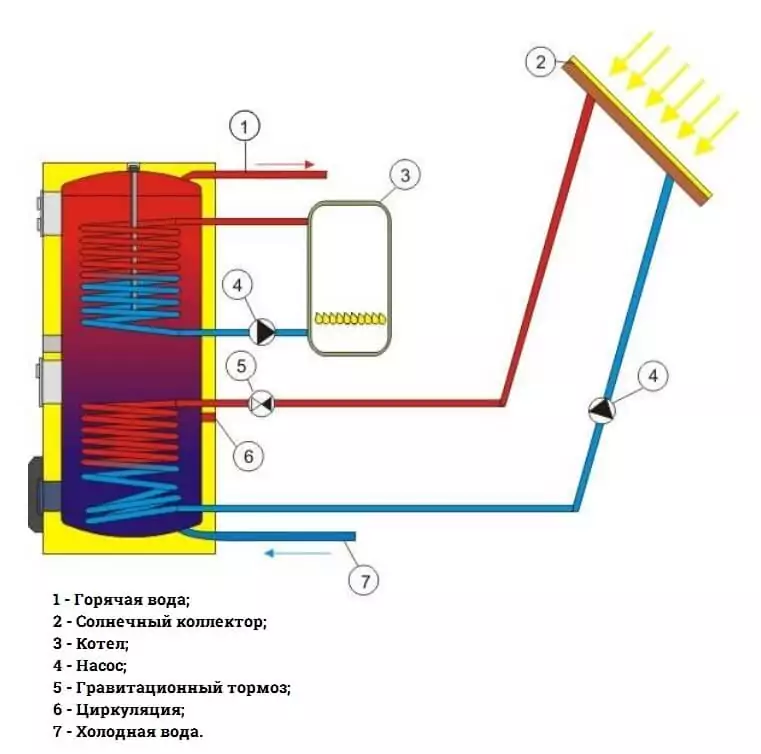 2

1

3

4

5

4

6

7

1 - Горячая вода;
2 - Солнечный коллектор;
3 - Котел;
4 - Насос;
5 - Гравитационный тормоз;
6 - Циркуляция;
7 - Холодная вода.