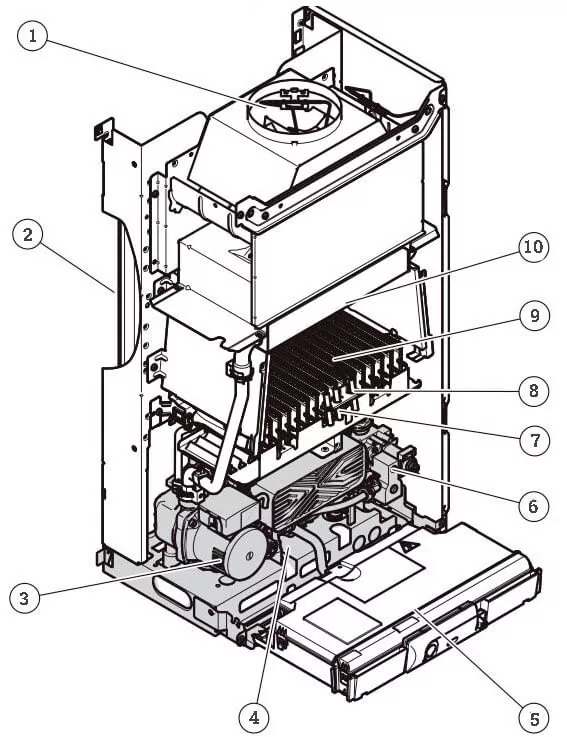 1
2
10
9
8
7
6
3
4
5