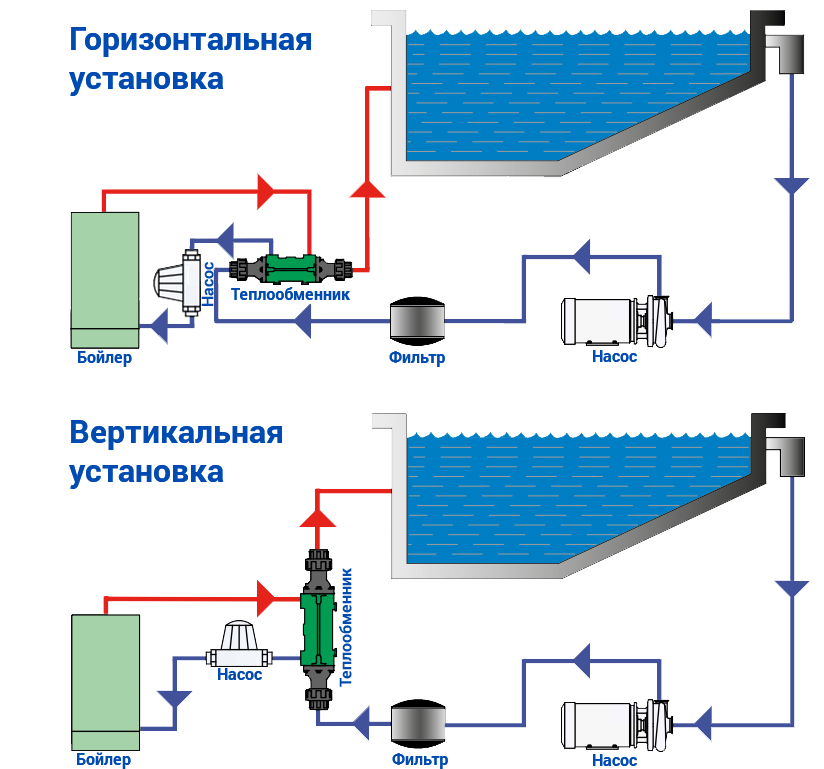 Горизонтальная установка

Насос

Теплообменник

Бойлер

Фильтр

Насос

Вертикальная установка

Теплообменник

Насос

Бойлер

Фильтр

Насос