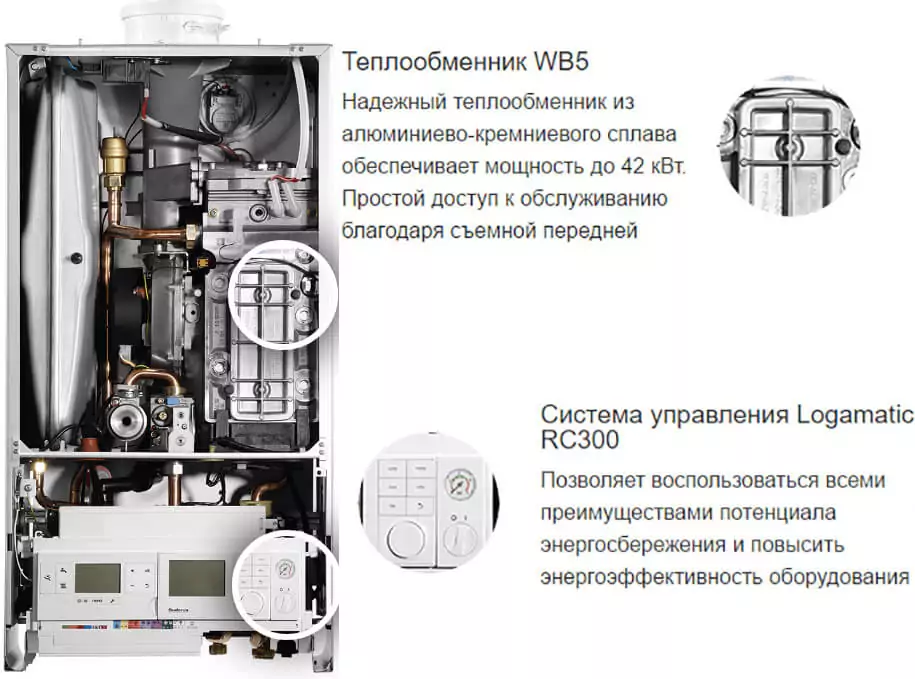 Теплообменник WB5

Надежный теплообменник из алюминиево-кремниевого сплава обеспечивает мощность до 42 кВт. Простой доступ к обслуживанию благодаря съемной передней

Система управления Logamatic RC300

Позволяет воспользоваться всеми преимуществами потенциала энергосбережения и повысить энергоэффективность оборудования