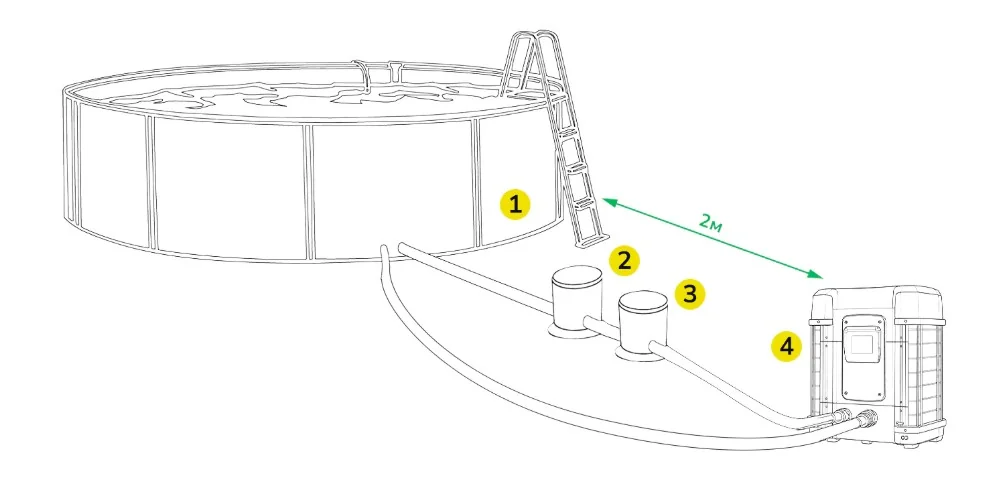 1
2м
2
3
4