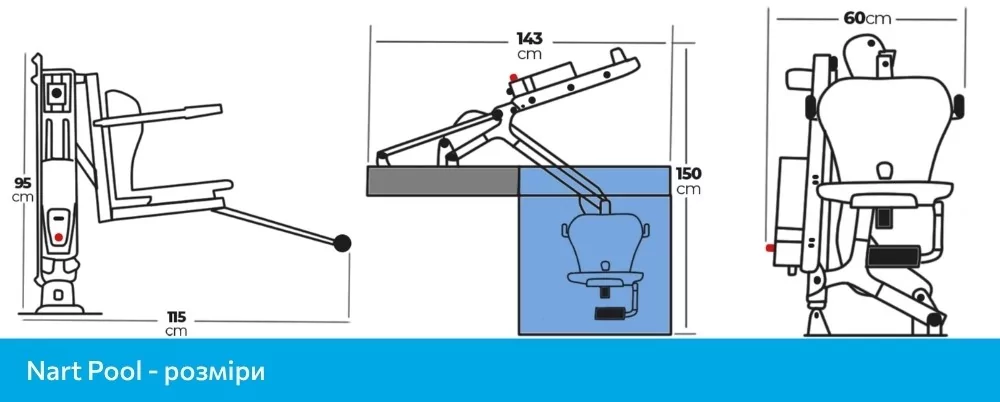 95 cm

115 cm

143 cm

150 cm

60cm

Nart Pool - розміри