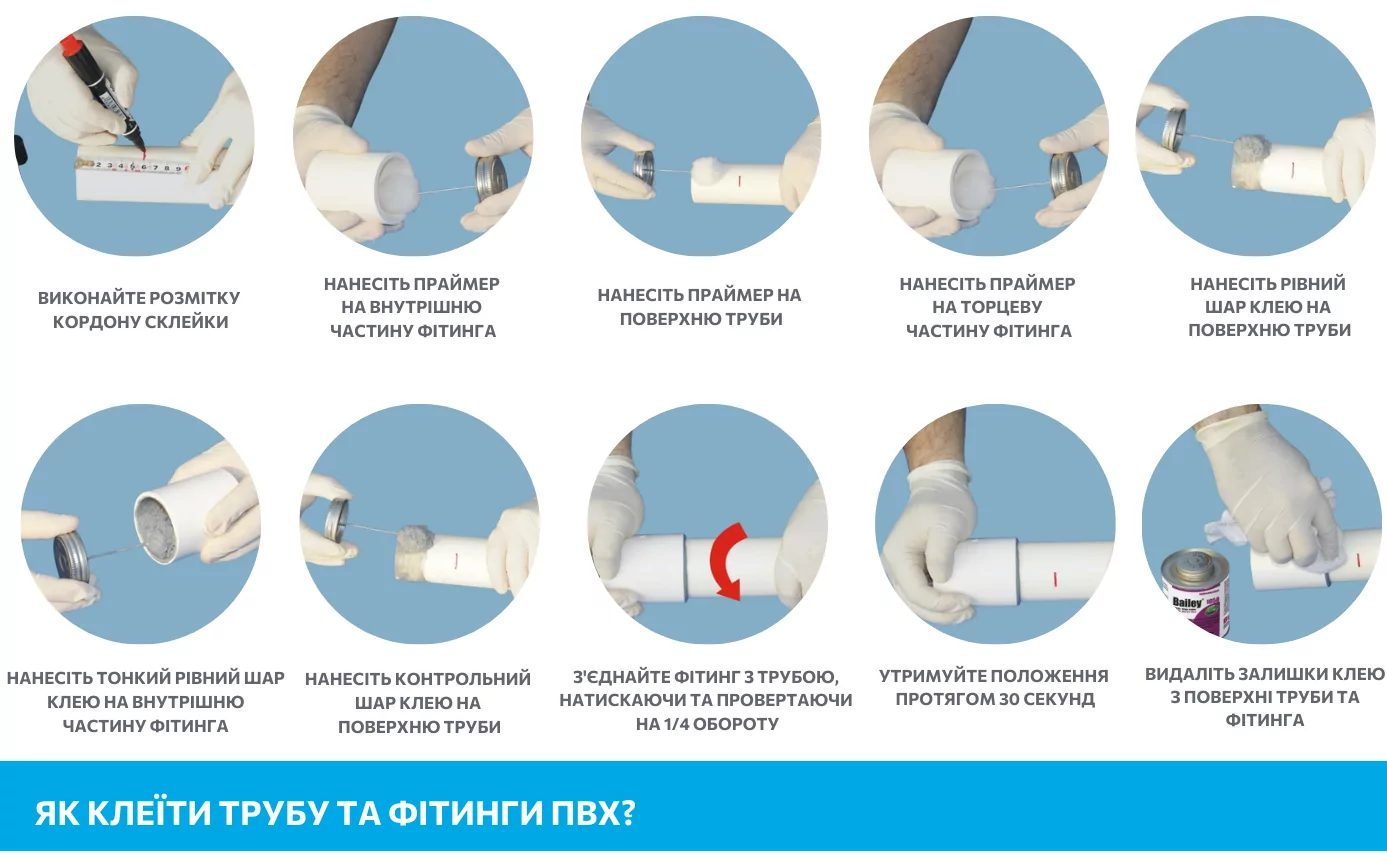 2 3 4 5 6 7 8 9

ВИКОНАЙТЕ РОЗМІТКУ КОРДОНУ СКЛЕЙКИ

НАНЕСІТЬ ПРАЙМЕР НА ВНУТРІШНЮ ЧАСТИНУ ФІТИНГА

НАНЕСІТЬ ПРАЙМЕР НА ПОВЕРХНЮ ТРУБИ

НАНЕСІТЬ ПРАЙМЕР НА ТОРЦЕВУ ЧАСТИНУ ФІТИНГА

НАНЕСІТЬ РІВНИЙ ШАР КЛЕЮ НА ПОВЕРХНЮ ТРУБИ

НАНЕСІТЬ ТОНКИЙ РІВНИЙ ШАР КЛЕЮ НА ВНУТРІШНЮ ЧАСТИНУ ФІТИНГА

НАНЕСІТЬ КОНТРОЛЬНИЙ ШАР КЛЕЮ НА ПОВЕРХНЮ ТРУБИ

З'ЄДНАЙТЕ ФІТИНГ З ТРУБОЮ, НАТИСКАЮЧИ ТА ПРОВЕРТАЮЧИ НА 1/4 ОБОРОТУ

УТРИМУЙТЕ ПОЛОЖЕННЯ ПРОТЯГОМ 30 СЕКУНД

Bailey

ВИДАЛІТЬ ЗАЛИШКИ КЛЕЮ З ПОВЕРХНІ ТРУБИ ТА ФІТИНГА

ЯК КЛЕЇТИ ТРУБУ ТА ФІТИНГИ ПВХ?