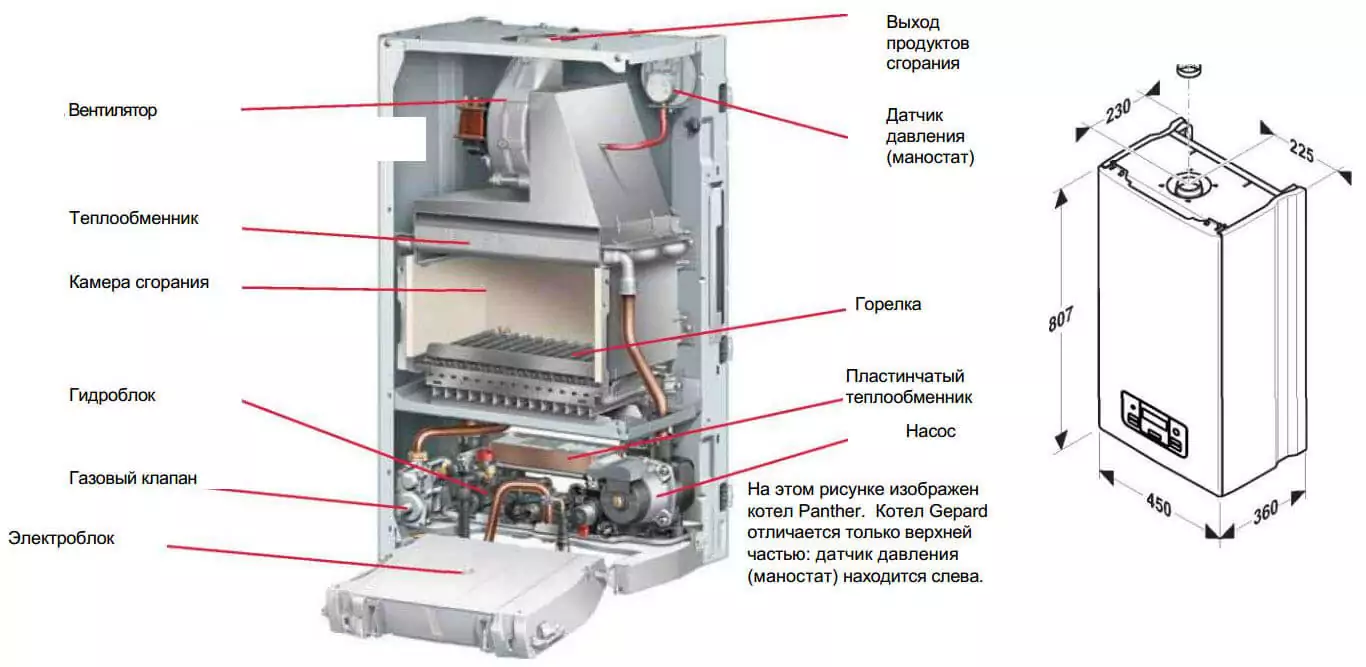 Вентилятор

Теплообменник

Камера сгорания

Гидроблок

Газовый клапан

Электроблок

Выход продуктов сгорания

Датчик давления (маностат)

Горелка

Пластинчатый теплообменник

Насос

На этом рисунке изображен котел Panther. Котел Gepard отличается только верхней частью: датчик давления (маностат) находится слева.

230

225

807

450

360