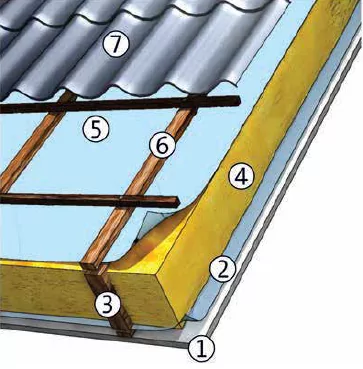 7
5
6
4
2
3
1