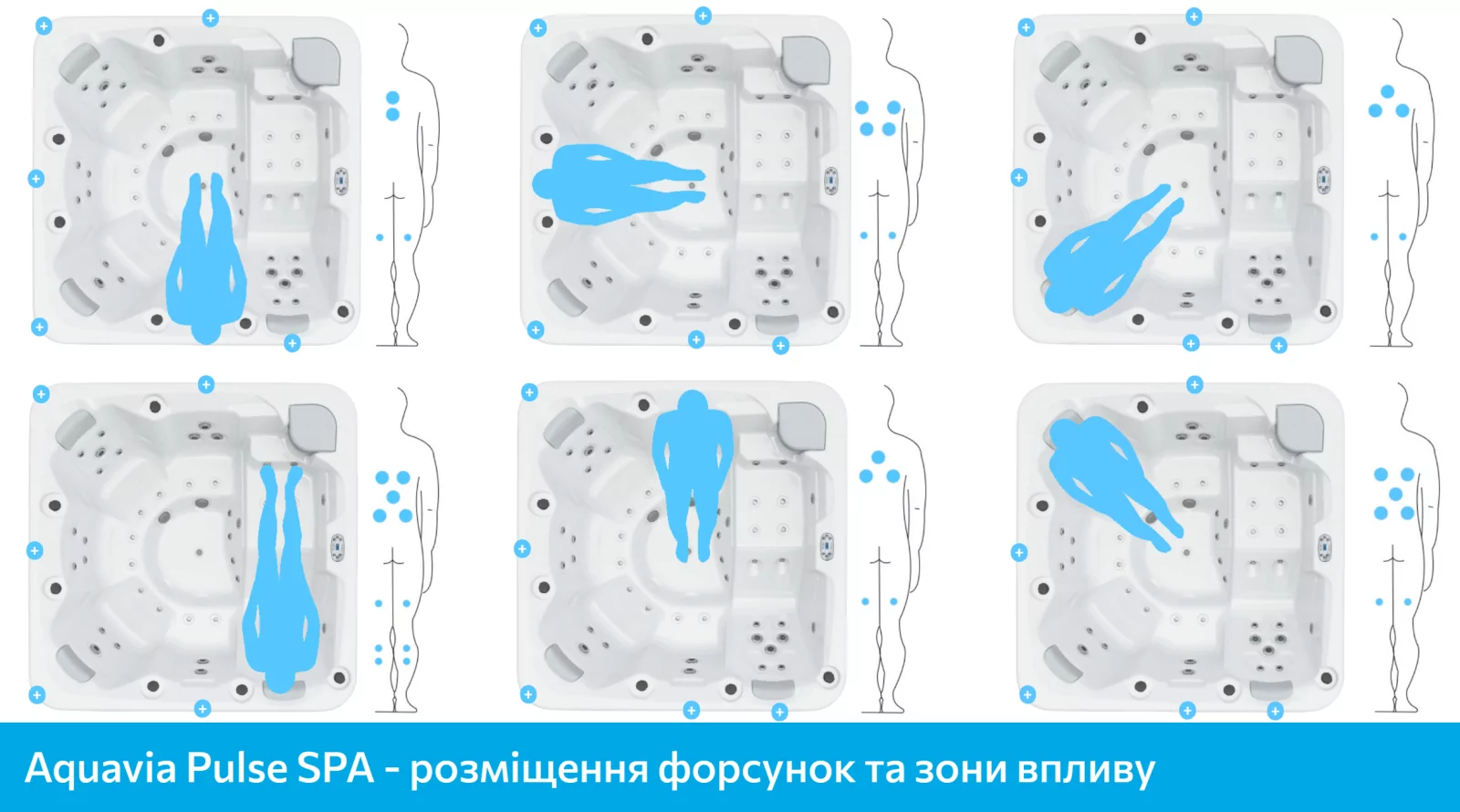 Aquavia Pulse SPA - розміщення форсунок та зони впливу