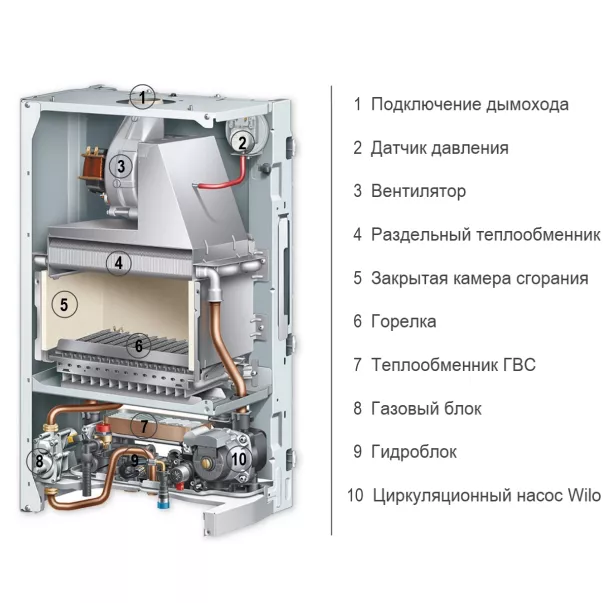 1
2
3
4
5
6
7
8
9
10

1 Подключение дымохода
2 Датчик давления
3 Вентилятор
4 Раздельный теплообменник
5 Закрытая камера сгорания
6 Горелка
7 Теплообменник ГВС
8 Газовый блок
9 Гидроблок
10 Циркуляционный насос Wilo