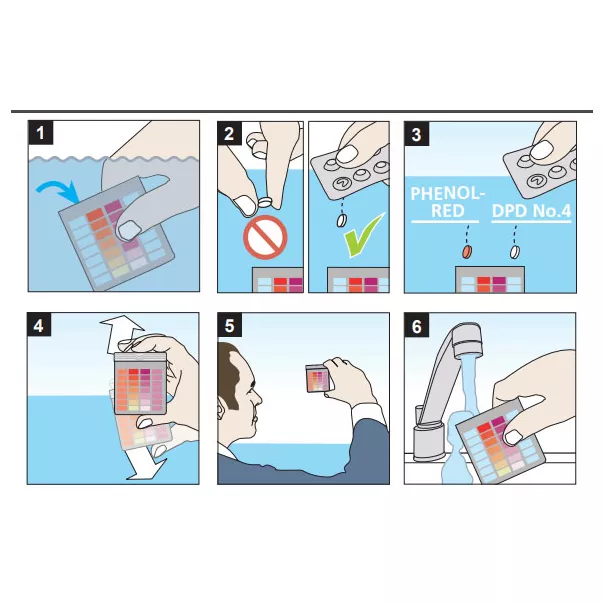 1

2

3

PHENOL-RED

DPD No.4

4

5

6