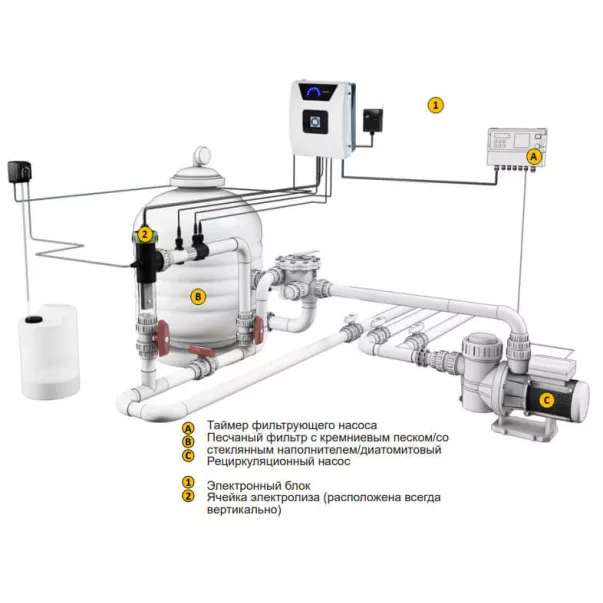 1

A

2

B

C

A Таймер фильтрующего насоса
B Песчаный фильтр с кремниевым песком/со стеклянным наполнителем/диатомитовый
C Рециркуляционный насос

1 Электронный блок
2 Ячейка электролиза (расположена всегда вертикально)