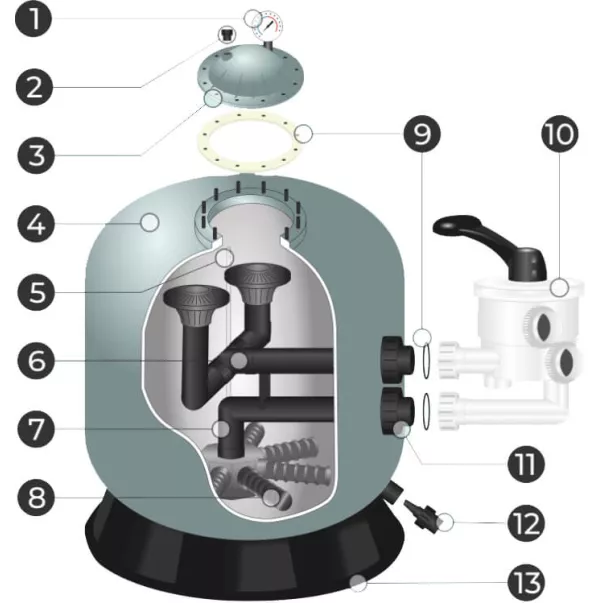 1
2
3
4
5
6
7
8
9
10
11
12
13